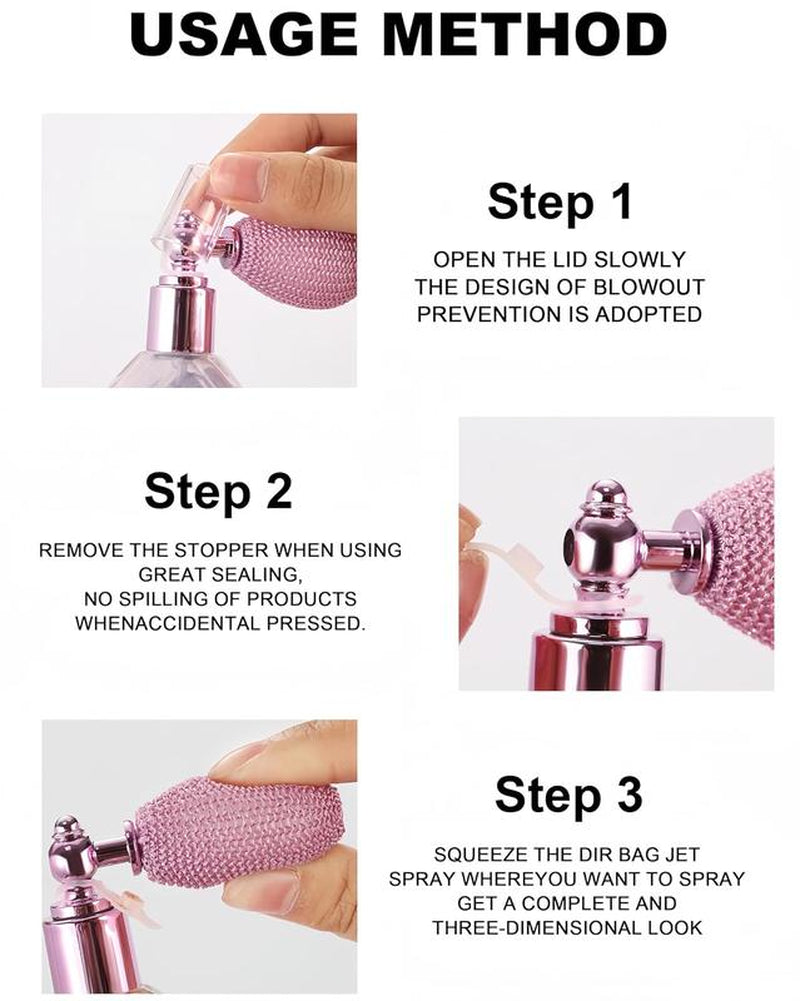 USAGE METHOD

Step 1

OPEN THE LID SLOWLY
THE DESIGN OF BLOWOUT
PREVENTION IS ADOPTED

Step 2

REMOVE THE STOPPER WHEN USING
GREAT SEALING,
NO SPILLING OF PRODUCTS
WHENACCIDENTAL PRESSED.

Step 3

SQUEEZE THE DIR BAG JET
SPRAY WHEREYOU WANT TO SPRAY
GET A COMPLETE AND
THREE-DIMENSIONAL LOOK